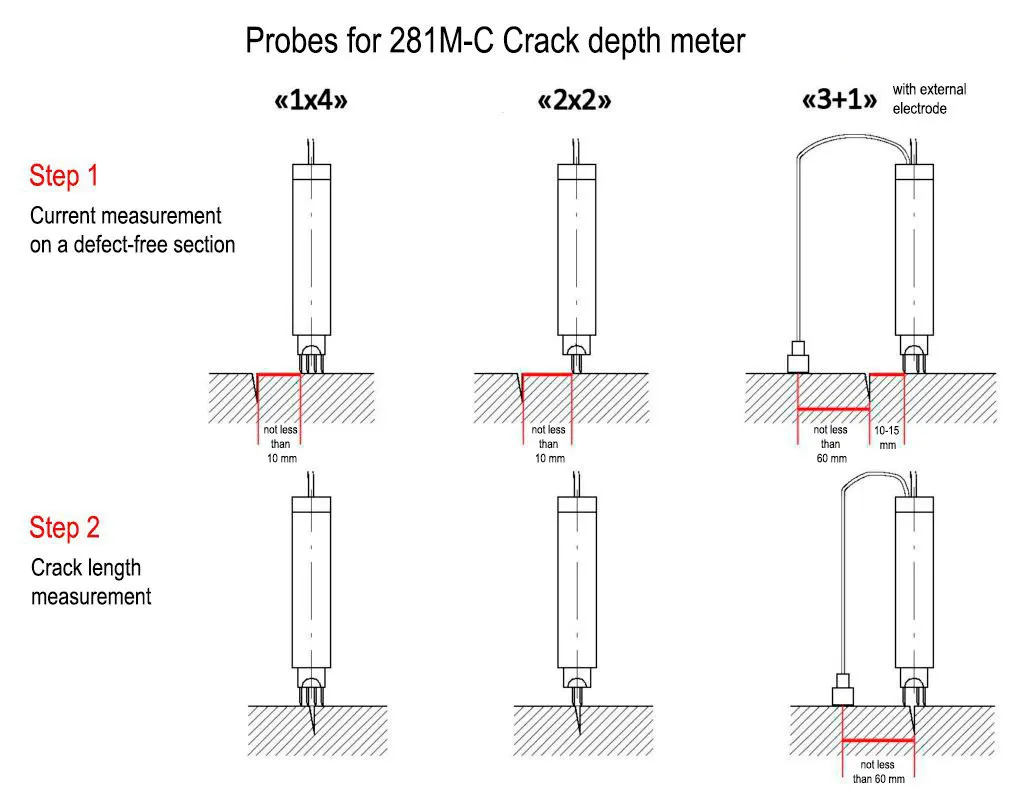 Probes for 281M-C Crack depth meter

«1x4»

«2x2»

«3+1» with external electrode

Step 1

Current measurement on a defect-free section

not less than 10 mm

not less than 10 mm

not less than 60 mm

10-15 mm

Step 2

Crack length measurement

not less than 60 mm