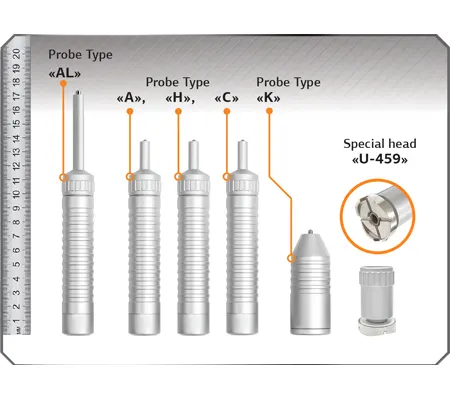 20
19
18
17
16
15
14
13
12
11
10
9
8
7
6
5
4
3
2
1
см

Probe Type
«AL»

Probe Type
«A», «H», «C»

Probe Type
«K»

Special head
«U-459»